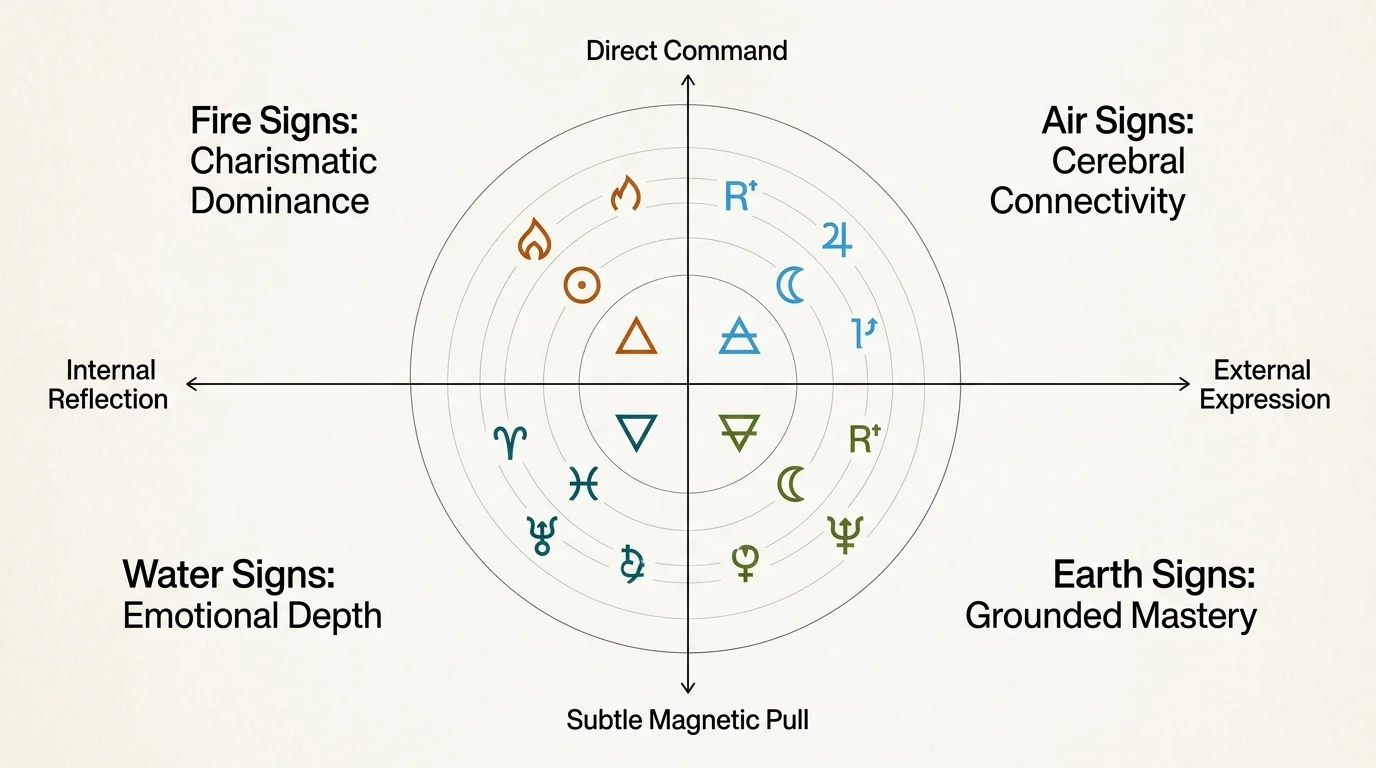 Direct Command

Fire Signs:
Charismatic Dominance

Air Signs:
Cerebral Connectivity

Internal Reflection

External Expression

Water Signs:
Emotional Depth

Earth Signs:
Grounded Mastery

Subtle Magnetic Pull