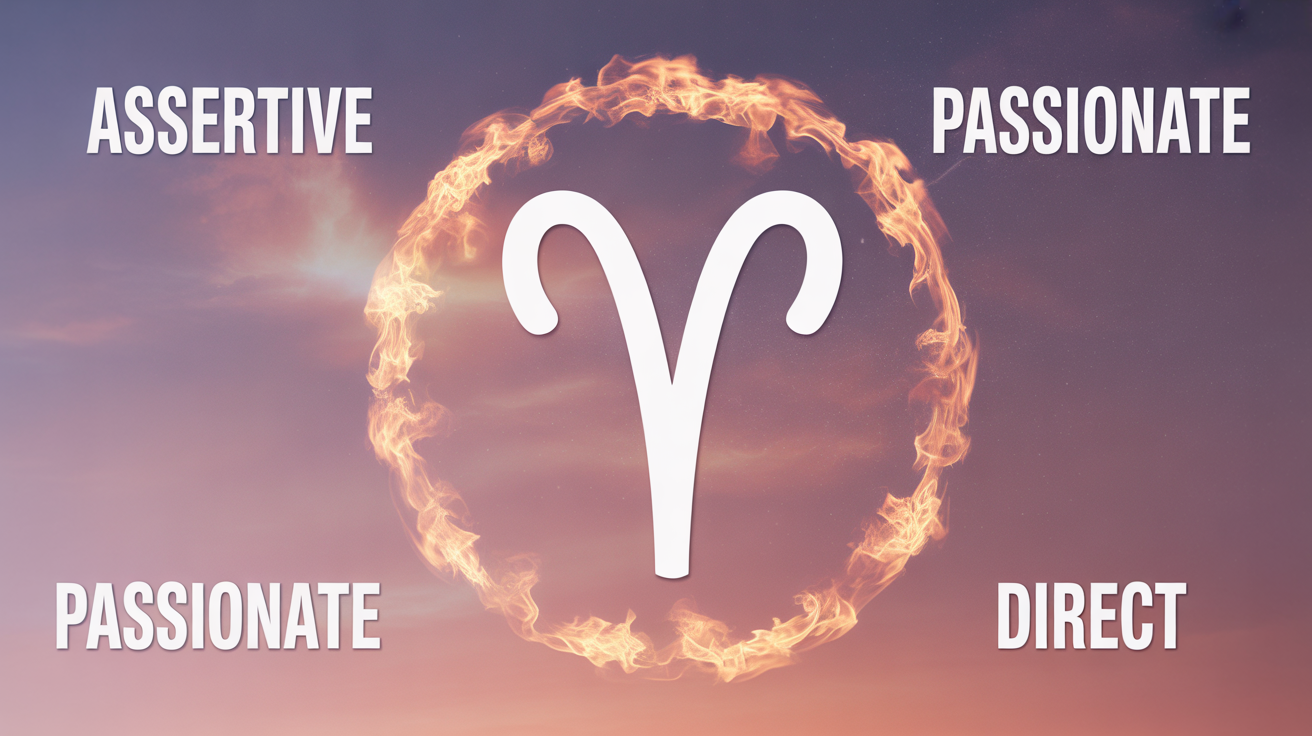 ASSERTIVE

PASSIONATE

♈

PASSIONATE

DIRECT